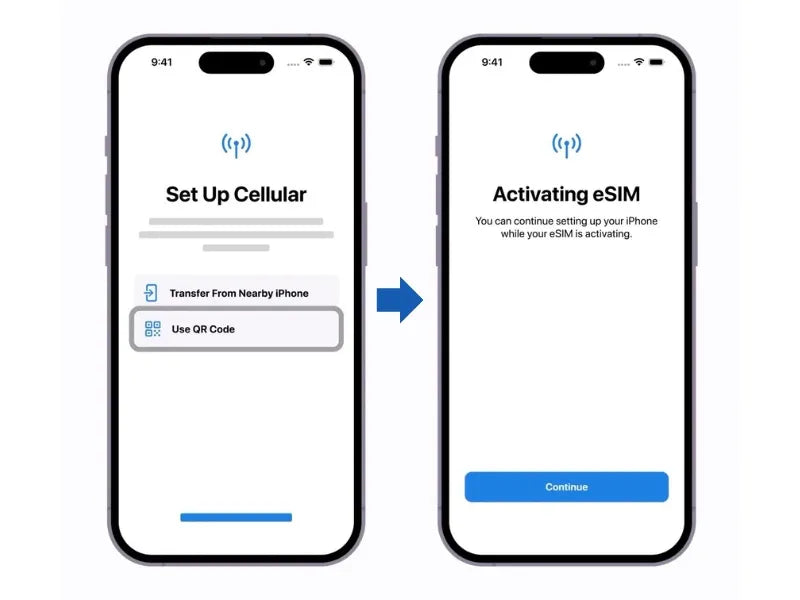 9:41

Set Up Cellular

Transfer From Nearby iPhone

Use QR Code

9:41

Activating eSIM

You can continue setting up your iPhone while your eSIM is activating.

Continue